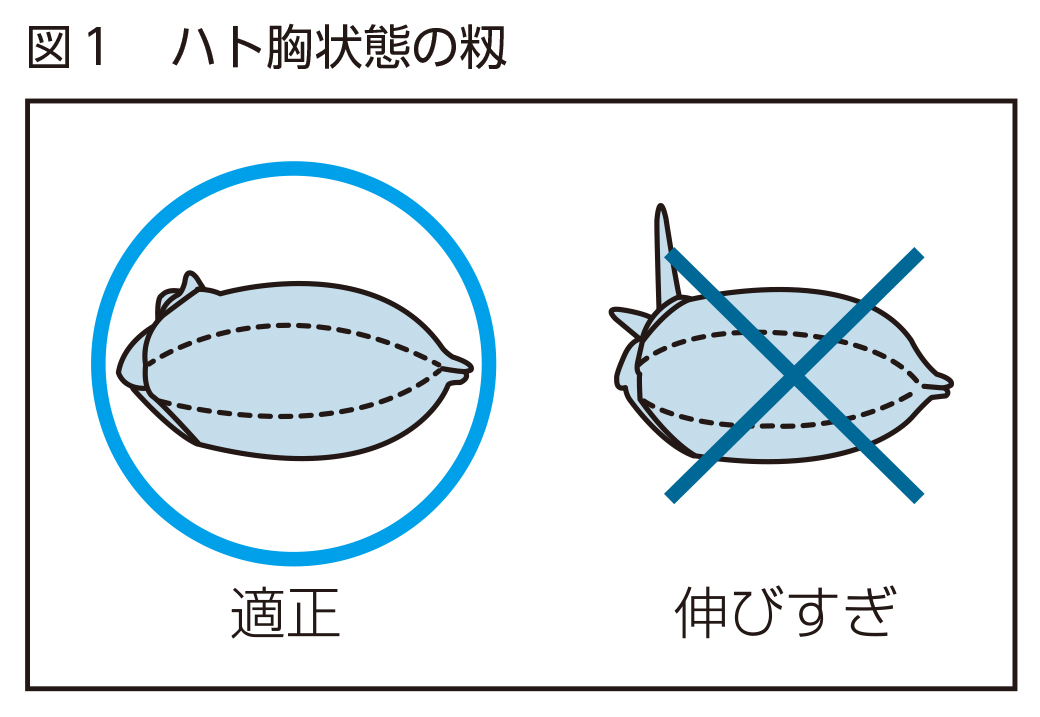 図１　ハト胸状態の籾

適正

伸びすぎ